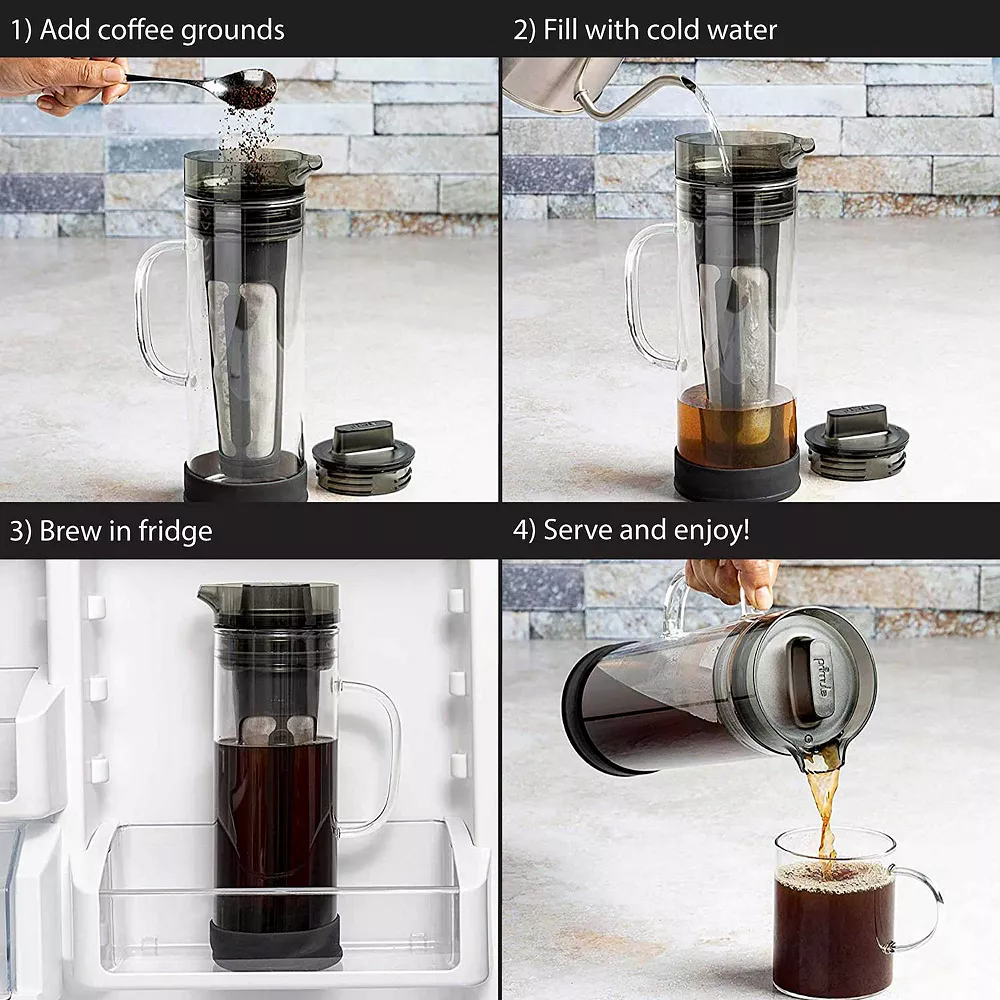 1) Add coffee grounds

2) Fill with cold water

3) Brew in fridge

4) Serve and enjoy!

primula