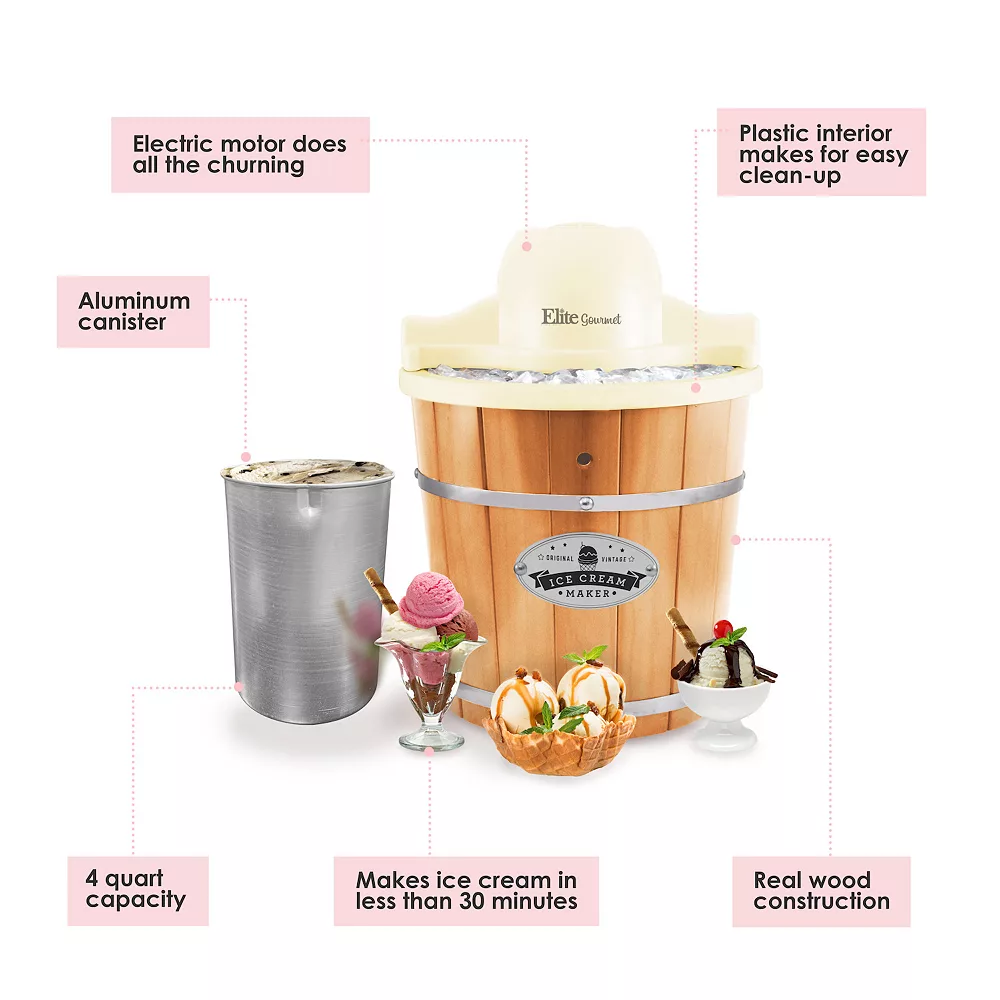 Electric motor does all the churning

Plastic interior makes for easy clean-up

Aluminum canister

Elite Gourmet

ORIGINAL VINTAGE
ICE CREAM
MAKER

4 quart capacity

Makes ice cream in less than 30 minutes

Real wood construction